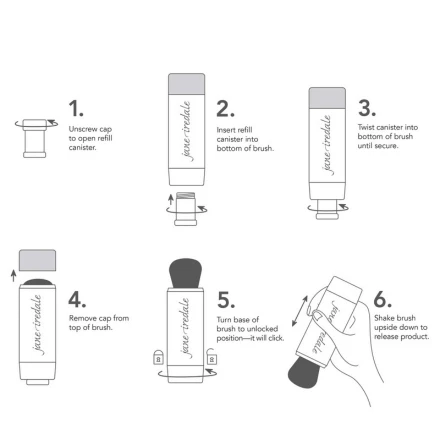 1.
Unscrew cap to open refill canister.

jane iredale

2.
Insert refill canister into bottom of brush.

jane iredale

3.
Twist canister into bottom of brush until secure.

jane iredale

4.
Remove cap from top of brush.

jane iredale

5.
Turn base of brush to unlocked position—it will click.

jane iredale

6.
Shake brush upside down to release product.