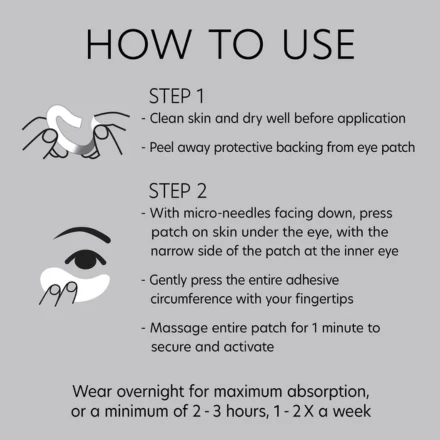 HOW TO USE

STEP 1

- Clean skin and dry well before application

- Peel away protective backing from eye patch

STEP 2

- With micro-needles facing down, press patch on skin under the eye, with the narrow side of the patch at the inner eye

- Gently press the entire adhesive circumference with your fingertips

- Massage entire patch for 1 minute to secure and activate

Wear overnight for maximum absorption, or a minimum of 2 - 3 hours, 1 - 2 X a week