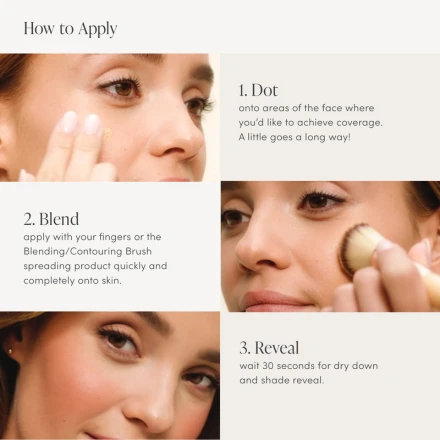 How to Apply

1. Dot
onto areas of the face where you'd like to achieve coverage. A little goes a long way!

2. Blend
apply with your fingers or the Blending/Contouring Brush spreading product quickly and completely onto skin.

3. Reveal
wait 30 seconds for dry down and shade reveal.